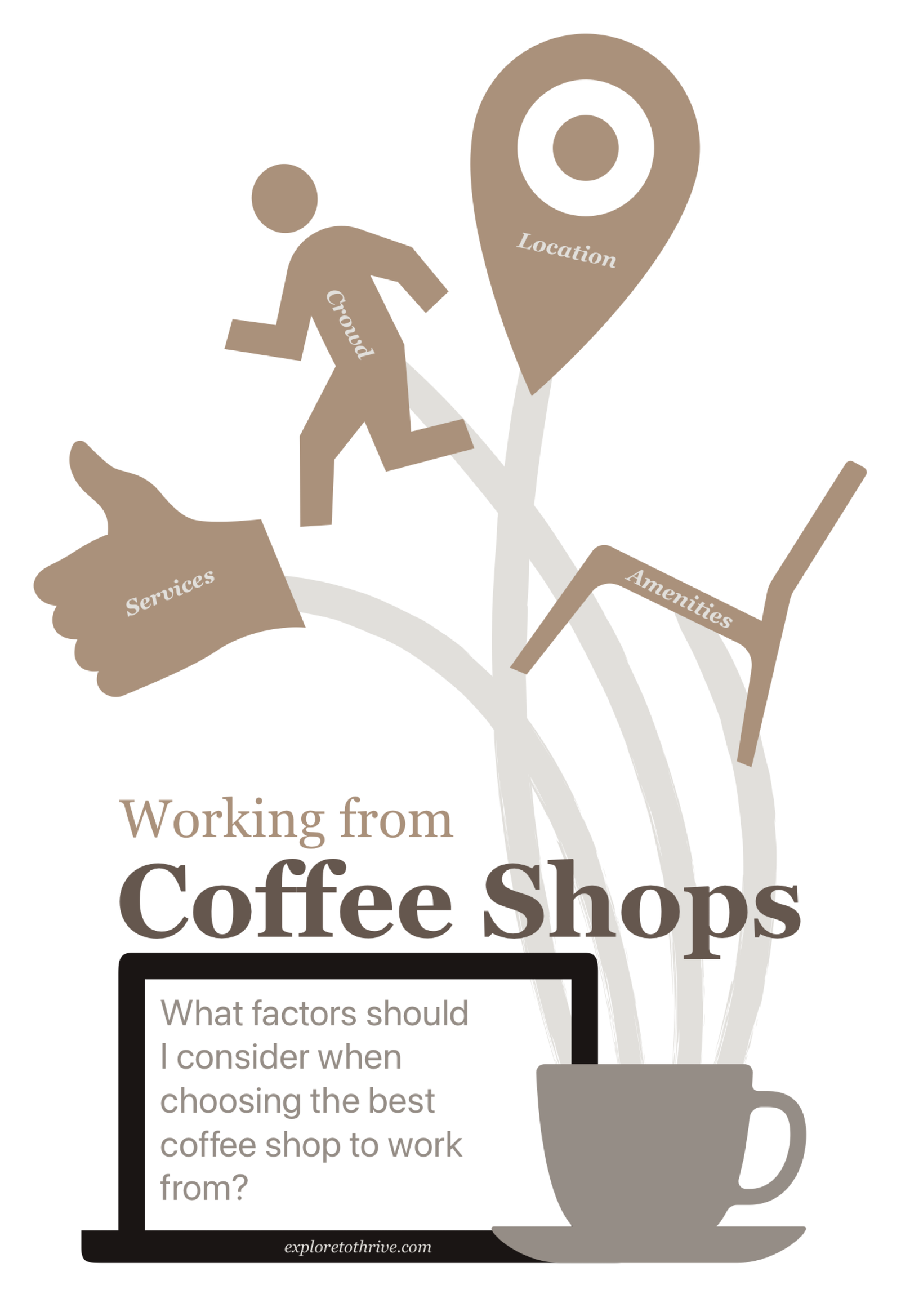 Location

Crowd

Services

Amenities

Working from
Coffee Shops

What factors should I consider when choosing the best coffee shop to work from?

exploretothrive.com